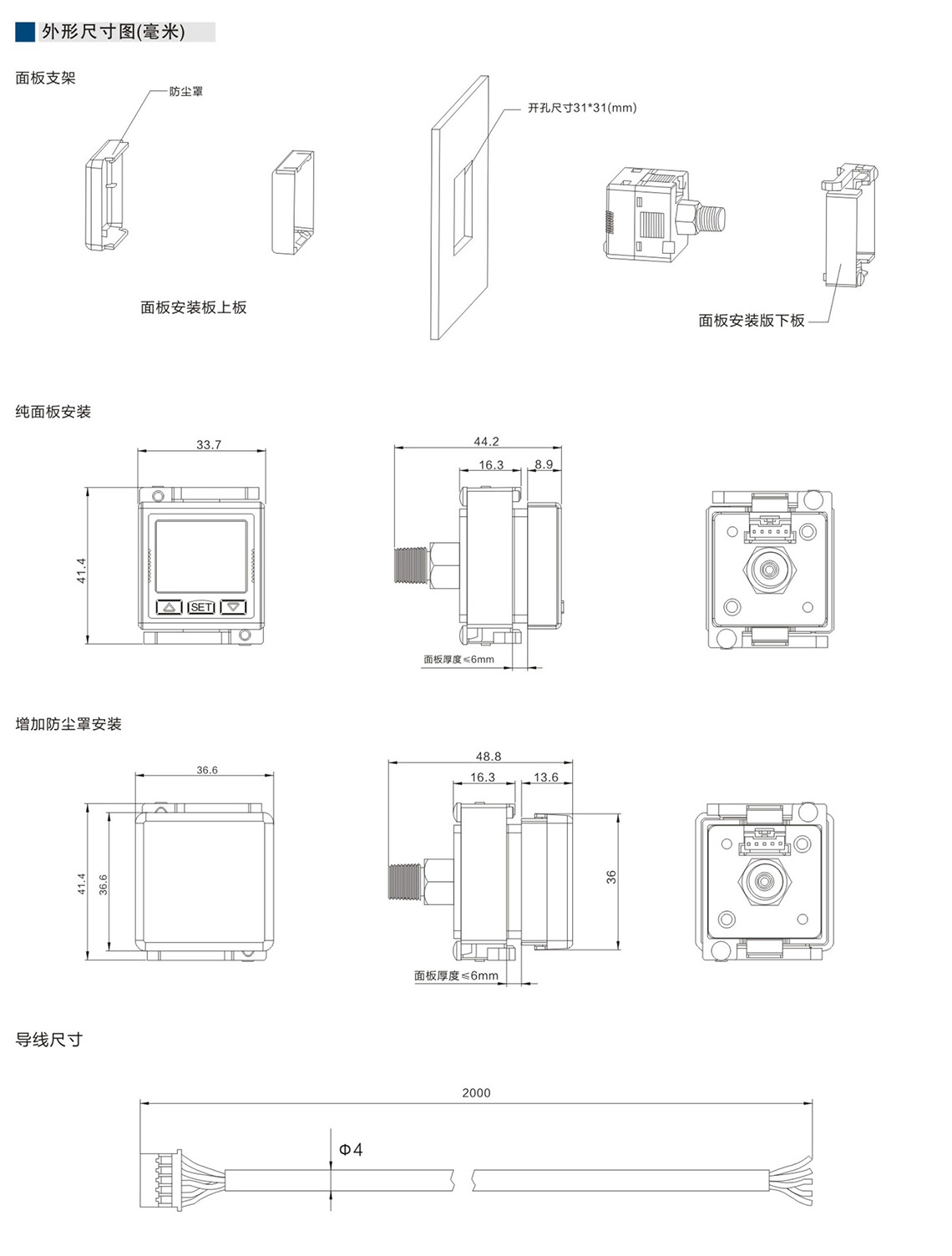 外形尺寸图(毫米)

面板支架

防尘罩

开孔尺寸31*31(mm)

面板安装板上板

面板安装版下板

纯面板安装

33.7

41.4

SET

44.2

16.3

8.9

面板厚度≤6mm

增加防尘罩安装

36.6

41.4

36.6

48.8

16.3

13.6

36

面板厚度≤6mm

导线尺寸

2000

Φ4