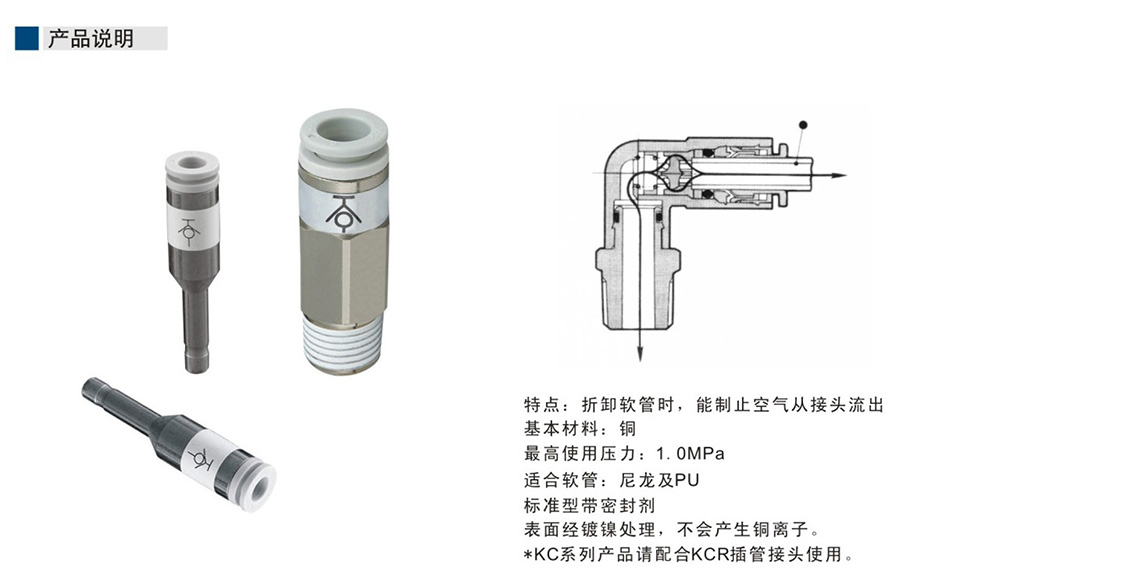 产品说明

特点：折卸软管时，能制止空气从接头流出
基本材料：铜
最高使用压力：1.0MPa
适合软管：尼龙及PU
标准型带密封剂
表面经镀镍处理，不会产生铜离子。
*KC系列产品请配合KCR插管接头使用。