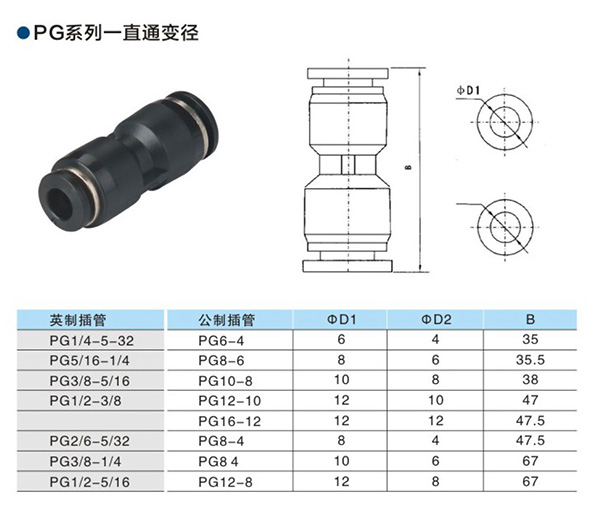 ●PG系列一直通变径

ΦD1

B

| 英制插管 | 公制插管 | ΦD1 | ΦD2 | B |
|---|---|---|---|---|
| PG1/4-5-32 | PG6-4 | 6 | 4 | 35 |
| PG5/16-1/4 | PG8-6 | 8 | 6 | 35.5 |
| PG3/8-5/16 | PG10-8 | 10 | 8 | 38 |
| PG1/2-3/8 | PG12-10 | 12 | 10 | 47 |
| | PG16-12 | 12 | 12 | 47.5 |
| PG2/6-5/32 | PG8-4 | 8 | 4 | 47.5 |
| PG3/8-1/4 | PG8 4 | 10 | 6 | 67 |
| PG1/2-5/16 | PG12-8 | 12 | 8 | 67 |